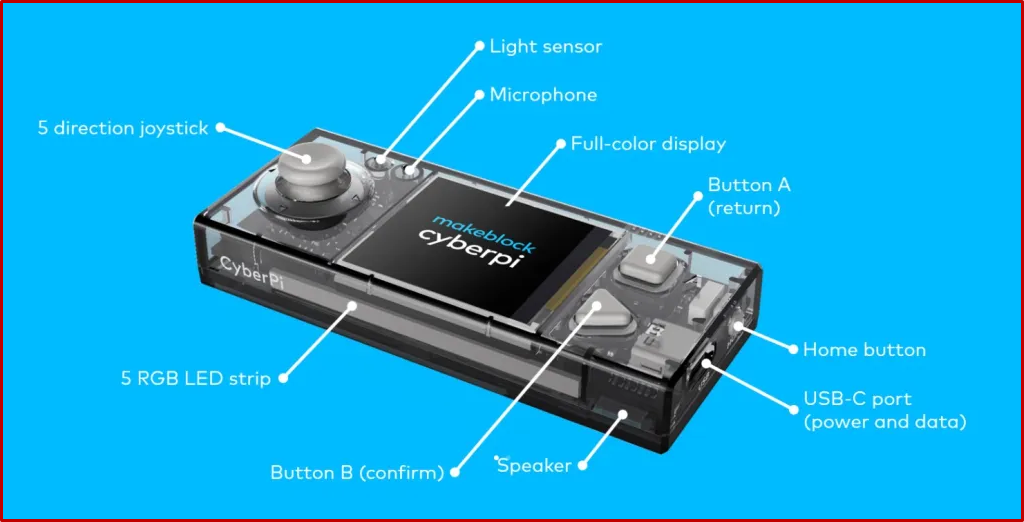 Light sensor

Microphone

5 direction joystick

Full-color display

Button A (return)

makeblock cyberpi

CyberPi

Home button

5 RGB LED strip

USB-C port (power and data)

Button B (confirm)

Speaker